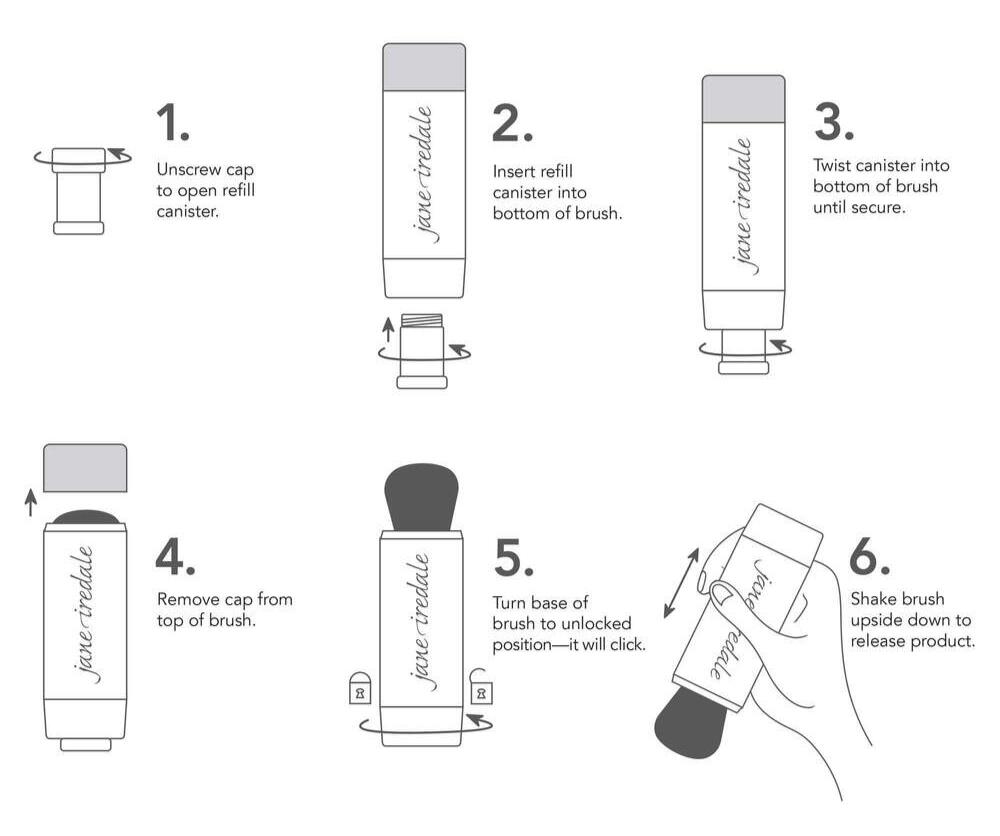 1.
Unscrew cap to open refill canister.

jane iredale

2.
Insert refill canister into bottom of brush.

jane iredale

3.
Twist canister into bottom of brush until secure.

jane iredale

4.
Remove cap from top of brush.

jane iredale

5.
Turn base of brush to unlocked position—it will click.

jane iredale

6.
Shake brush upside down to release product.