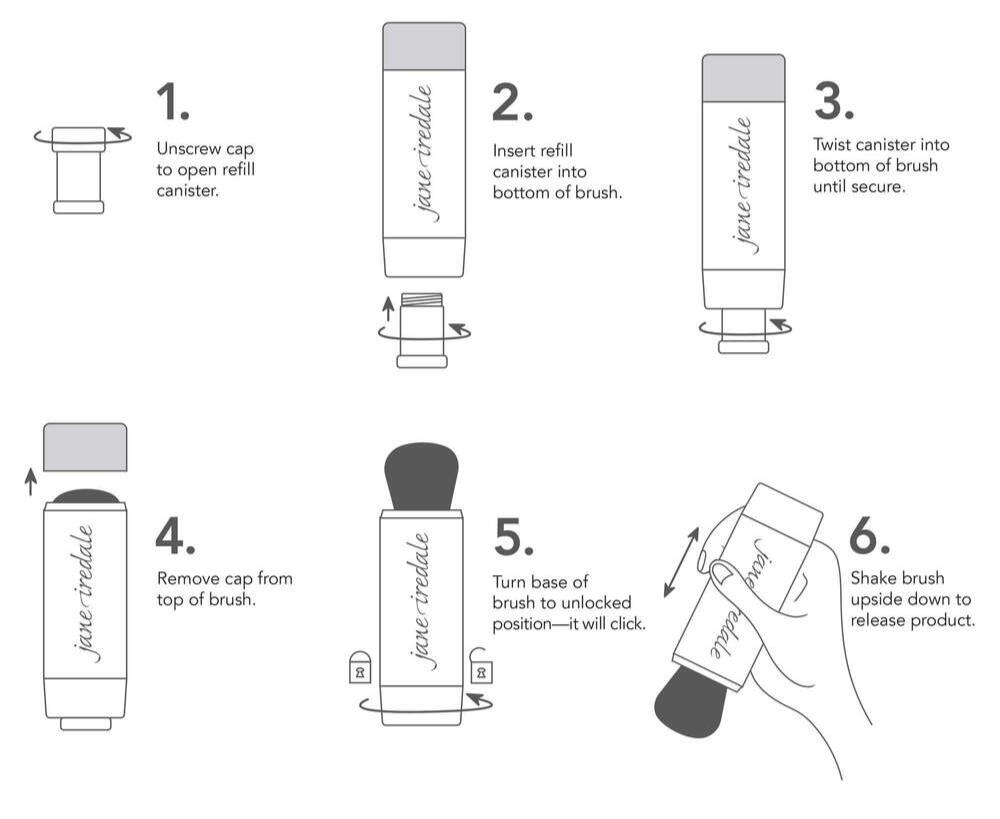 1.
Unscrew cap to open refill canister.

jane iredale

2.
Insert refill canister into bottom of brush.

jane iredale

3.
Twist canister into bottom of brush until secure.

jane iredale

4.
Remove cap from top of brush.

jane iredale

5.
Turn base of brush to unlocked position—it will click.

jane iredale

6.
Shake brush upside down to release product.